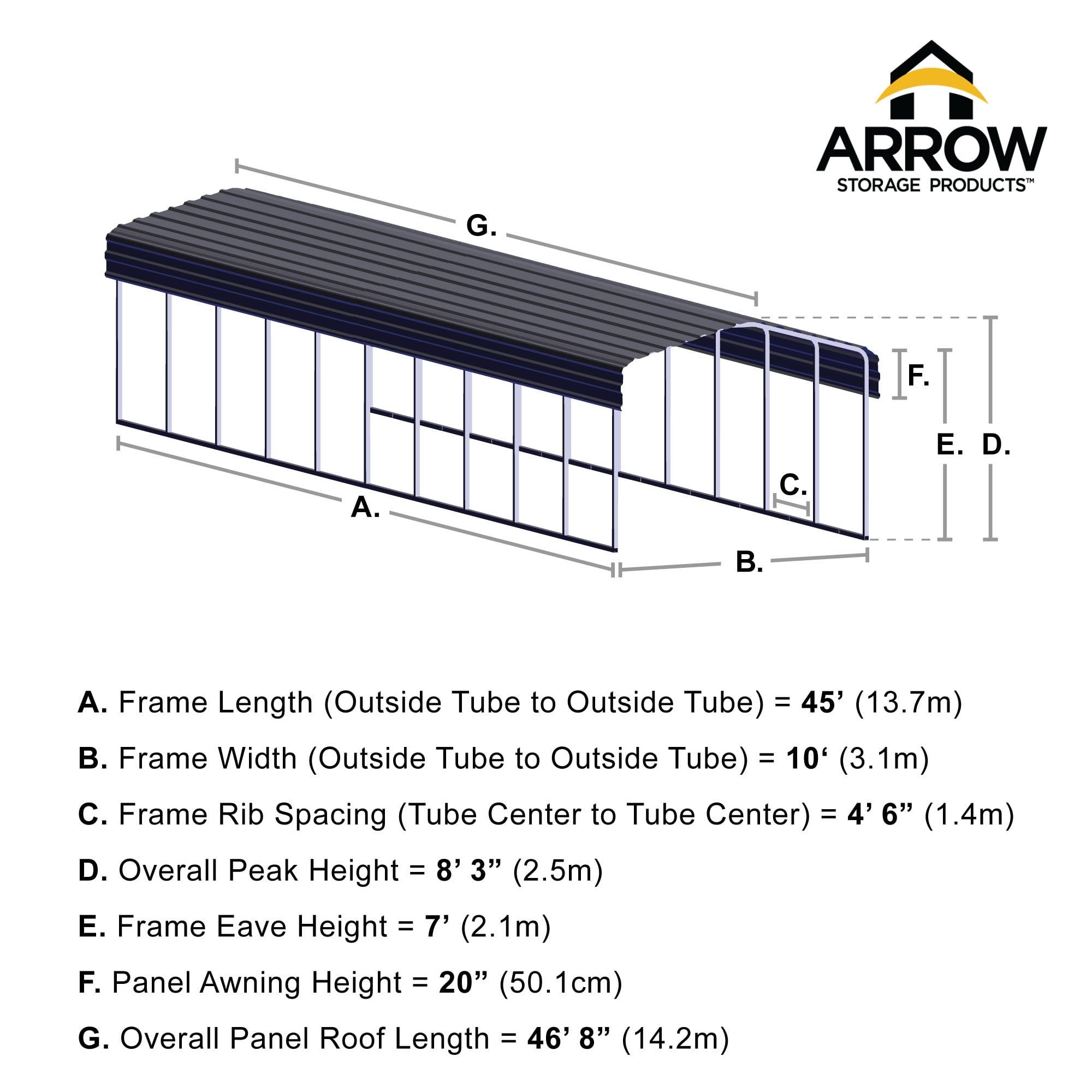 ARROW
STORAGE PRODUCTS™

G.

F.

E. D.

C.

A.

B.

A. Frame Length (Outside Tube to Outside Tube) = 45’ (13.7m)

B. Frame Width (Outside Tube to Outside Tube) = 10‘ (3.1m)

C. Frame Rib Spacing (Tube Center to Tube Center) = 4’ 6” (1.4m)

D. Overall Peak Height = 8’ 3” (2.5m)

E. Frame Eave Height = 7’ (2.1m)

F. Panel Awning Height = 20” (50.1cm)

G. Overall Panel Roof Length = 46’ 8” (14.2m)