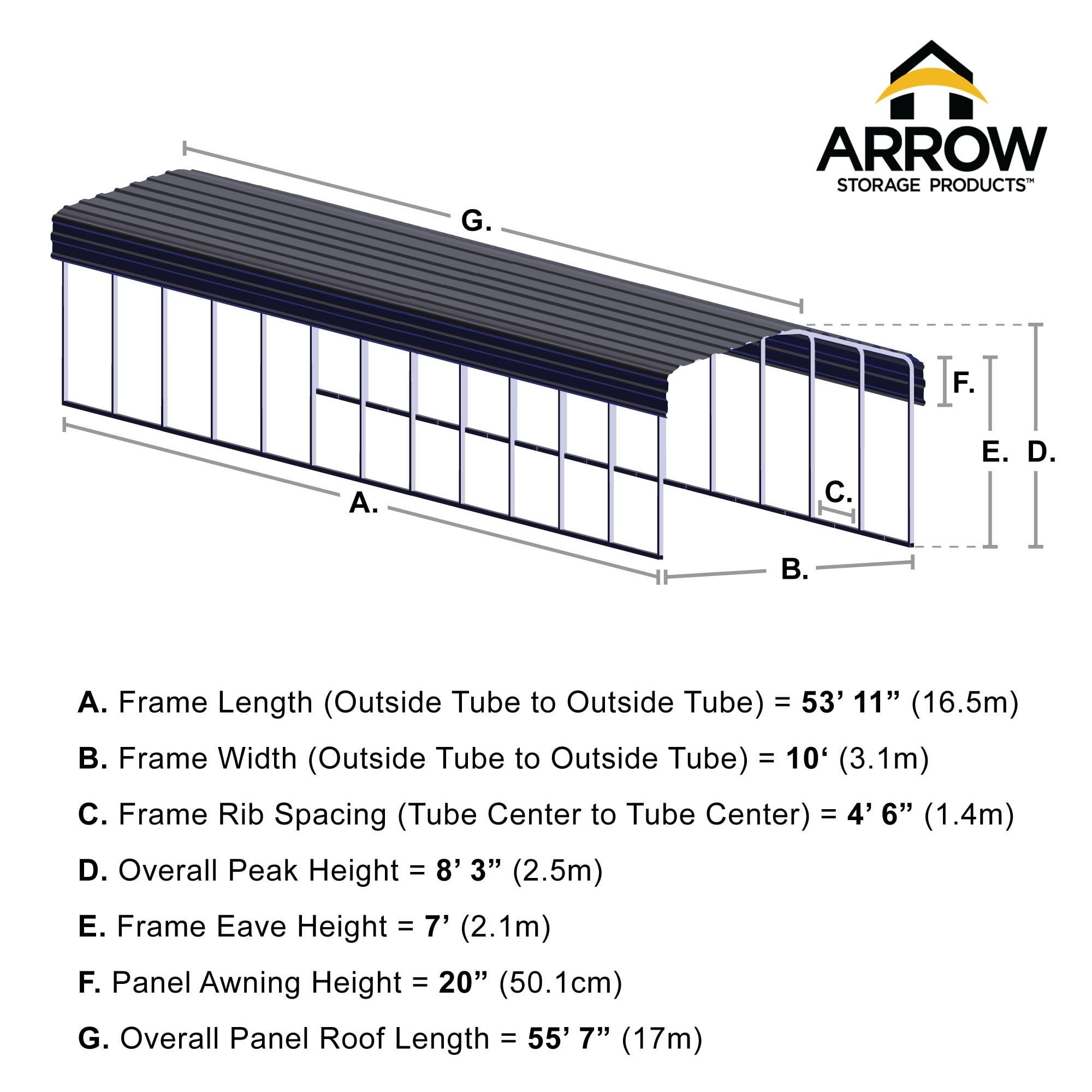 ARROW
STORAGE PRODUCTS™

G.

F.

E.

D.

C.

A.

B.

A. Frame Length (Outside Tube to Outside Tube) = 53’ 11” (16.5m)

B. Frame Width (Outside Tube to Outside Tube) = 10‘ (3.1m)

C. Frame Rib Spacing (Tube Center to Tube Center) = 4’ 6” (1.4m)

D. Overall Peak Height = 8’ 3” (2.5m)

E. Frame Eave Height = 7’ (2.1m)

F. Panel Awning Height = 20” (50.1cm)

G. Overall Panel Roof Length = 55’ 7” (17m)