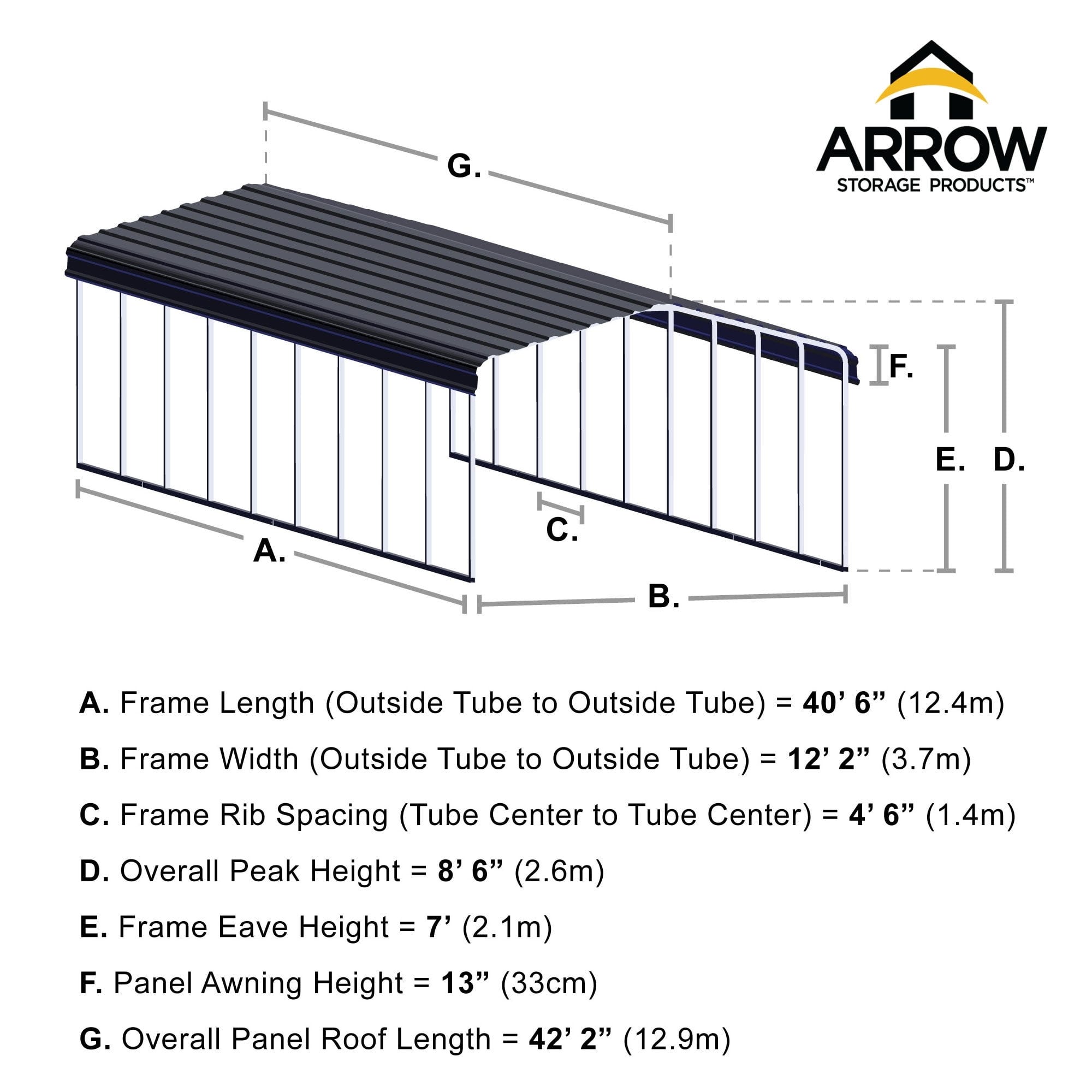 ARROW
STORAGE PRODUCTS™

G.

F.

E. D.

C.

A.

B.

A. Frame Length (Outside Tube to Outside Tube) = 40’ 6” (12.4m)

B. Frame Width (Outside Tube to Outside Tube) = 12’ 2” (3.7m)

C. Frame Rib Spacing (Tube Center to Tube Center) = 4’ 6” (1.4m)

D. Overall Peak Height = 8’ 6” (2.6m)

E. Frame Eave Height = 7’ (2.1m)

F. Panel Awning Height = 13” (33cm)

G. Overall Panel Roof Length = 42’ 2” (12.9m)