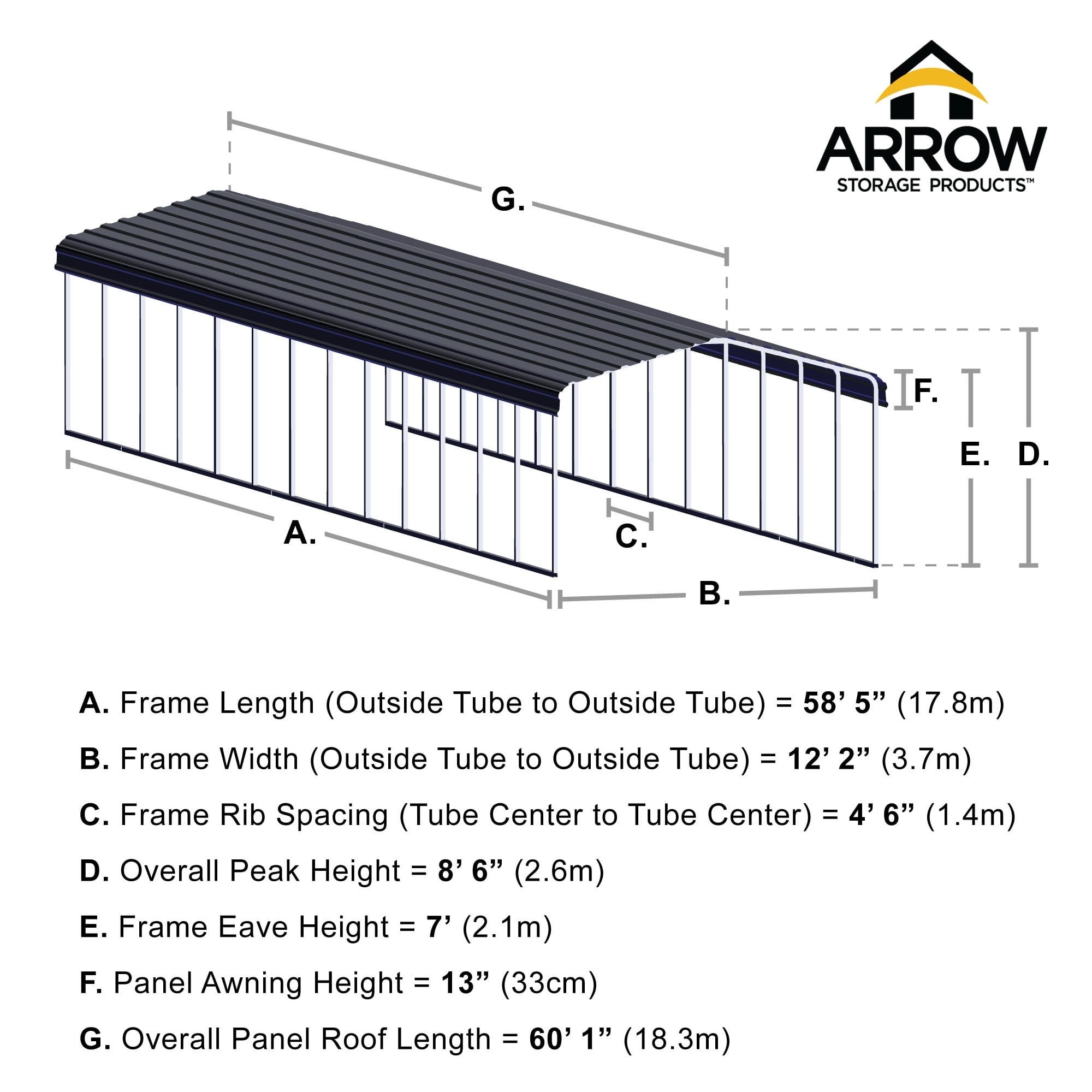 ARROW
STORAGE PRODUCTS™

G.

F.

E.

D.

A.

C.

B.

A. Frame Length (Outside Tube to Outside Tube) = 58’ 5” (17.8m)

B. Frame Width (Outside Tube to Outside Tube) = 12’ 2” (3.7m)

C. Frame Rib Spacing (Tube Center to Tube Center) = 4’ 6” (1.4m)

D. Overall Peak Height = 8’ 6” (2.6m)

E. Frame Eave Height = 7’ (2.1m)

F. Panel Awning Height = 13” (33cm)

G. Overall Panel Roof Length = 60’ 1” (18.3m)